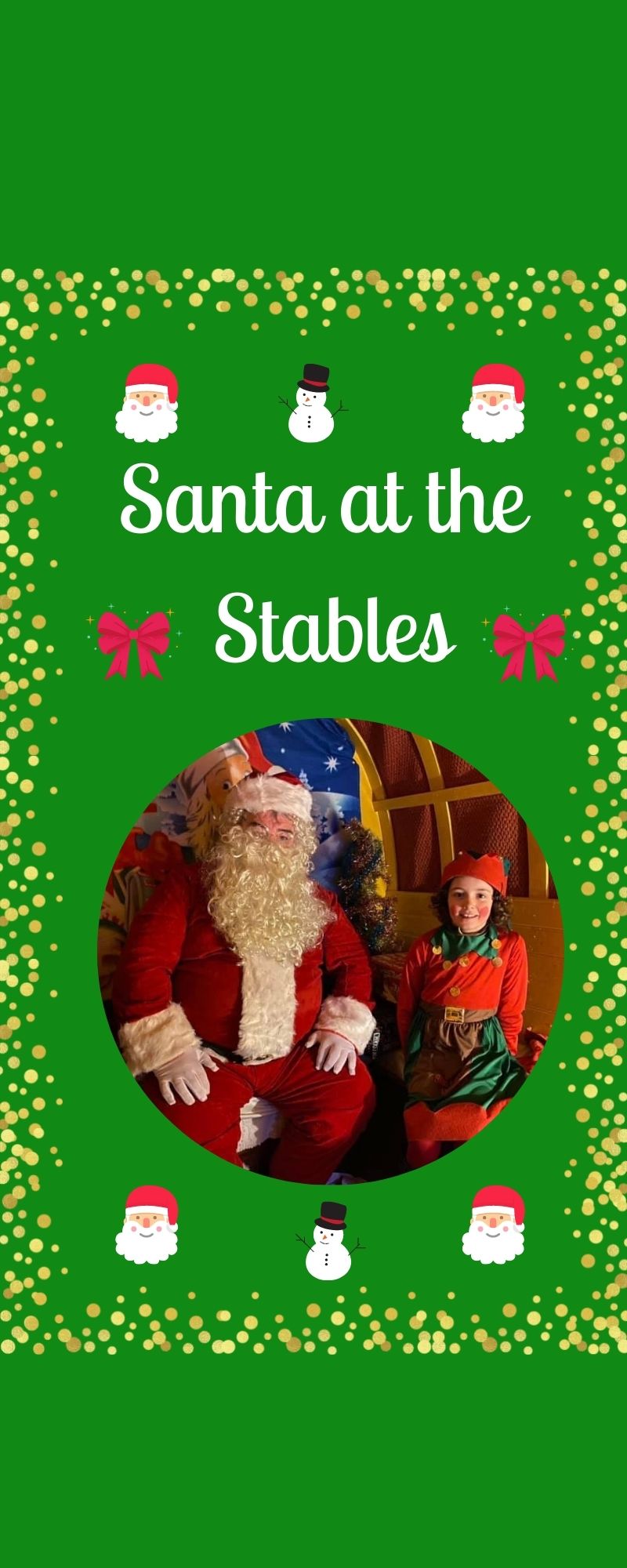 Santa at the Stables